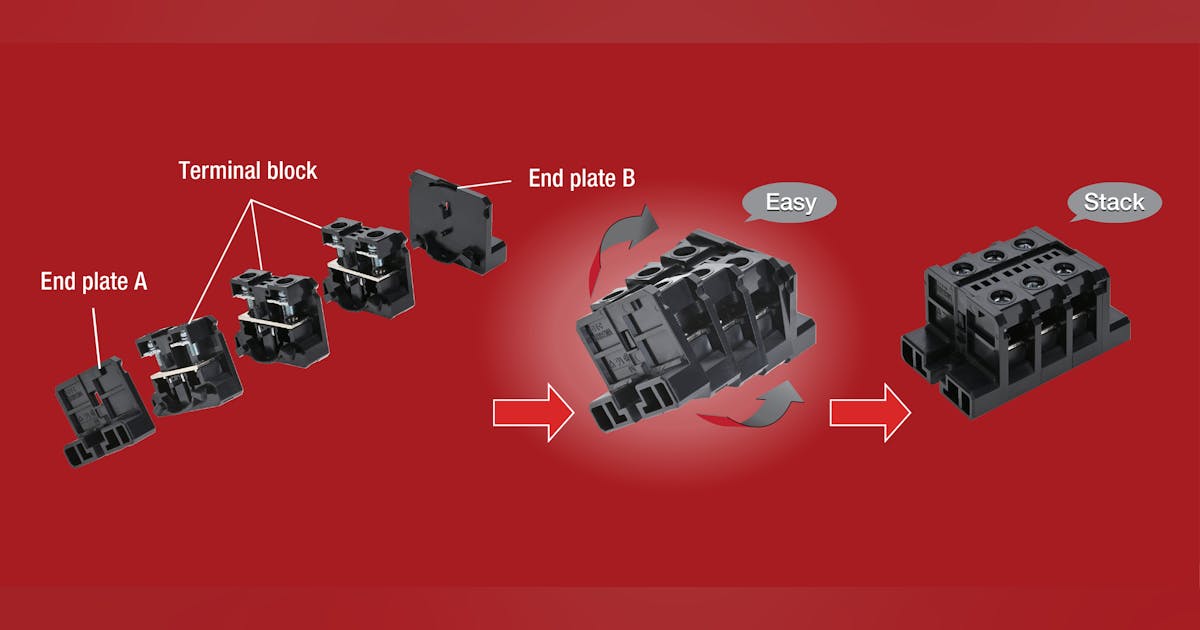 Terminal block

End plate B

End plate A

Easy

Stack