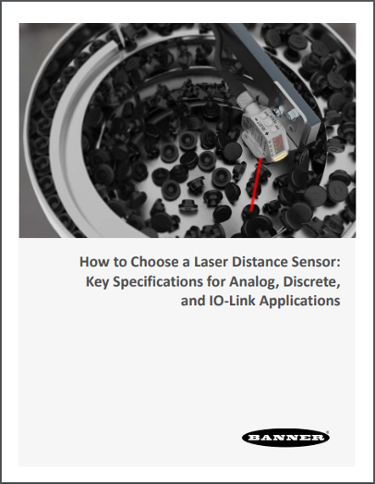 How to Choose a Laser Distance Sensor: Key Specifications for Analog, Discrete, and IO-Link Applications

BANNER