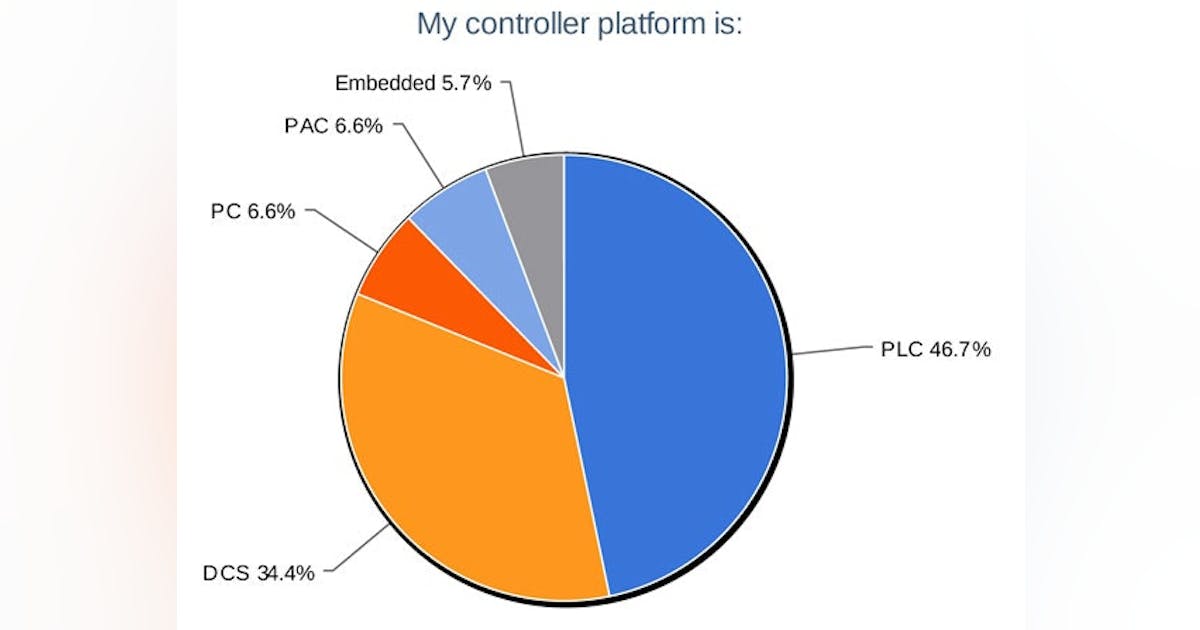 My controller platform is:

Embedded 5.7%

PAC 6.6%

PC 6.6%

PLC 46.7%

DCS 34.4%